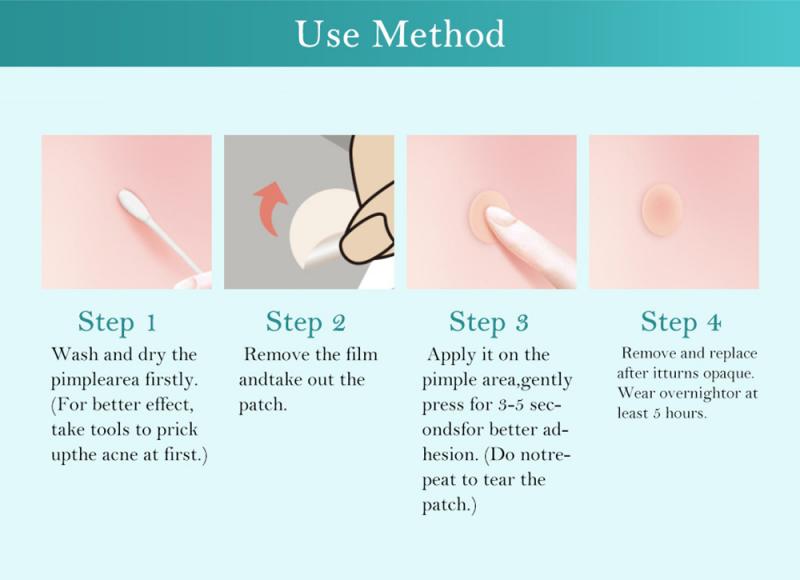 Use Method

Step 1
Wash and dry the pimplearea firstly. (For better effect, take tools to prick upthe acne at first.)

Step 2
Remove the film andtake out the patch.

Step 3
Apply it on the pimple area,gently press for 3-5 secondsfor better adhesion. (Do notrepeat to tear the patch.)

Step 4
Remove and replace after itturns opaque. Wear overnightor at least 5 hours.