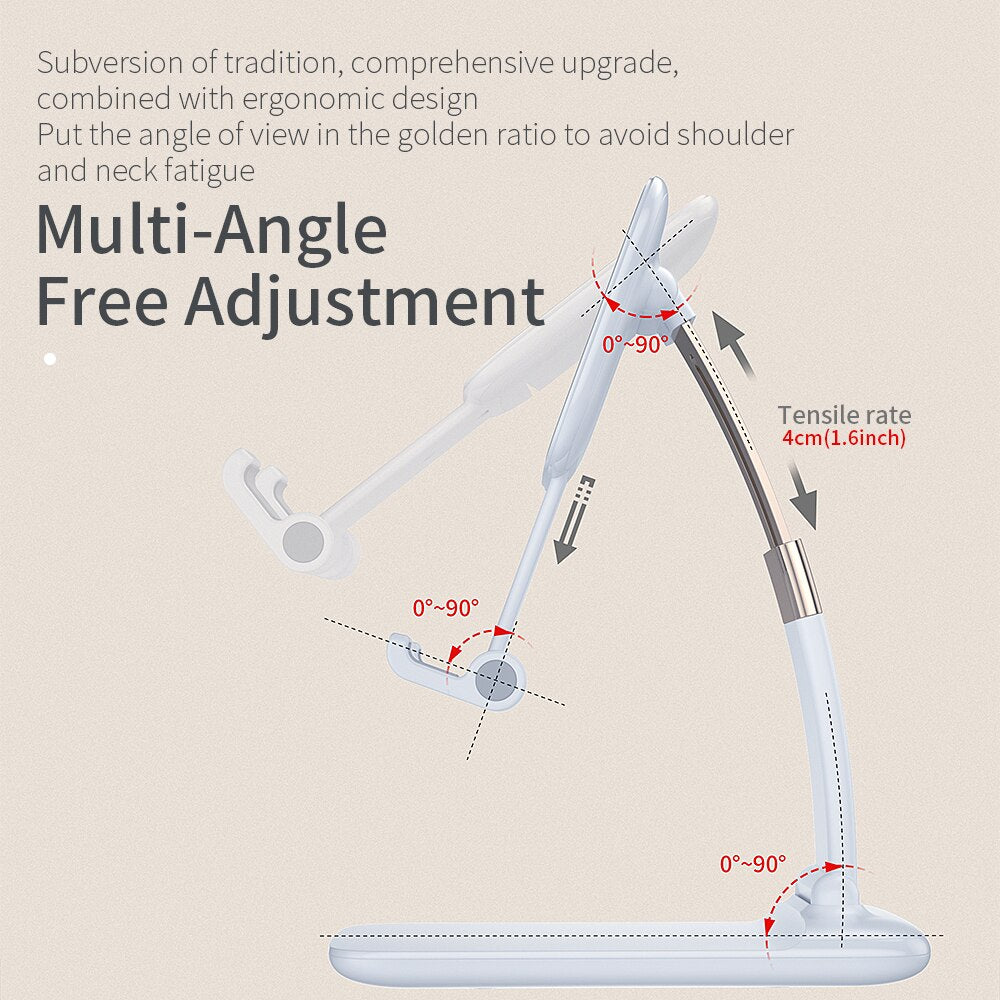 Subversion of tradition, comprehensive upgrade, combined with ergonomic design
Put the angle of view in the golden ratio to avoid shoulder and neck fatigue

Multi-Angle Free Adjustment

0°~90°

Tensile rate
4cm(1.6inch)

0°~90°

0°~90°