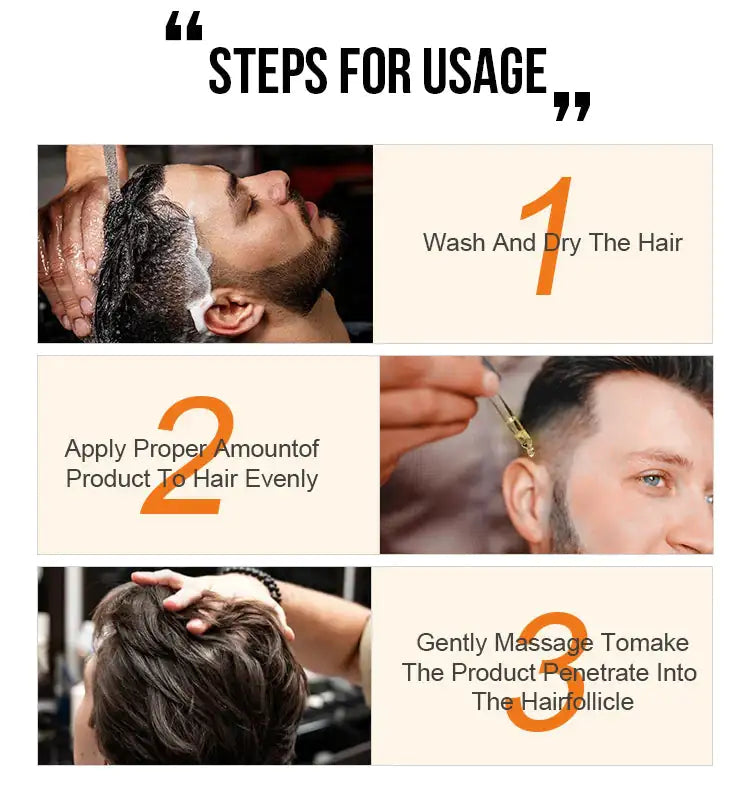 “STEPS FOR USAGE”

1
Wash And Dry The Hair

2
Apply Proper Amountof Product To Hair Evenly

3
Gently Massage Tomake The Product Penetrate Into The Hairfollicle